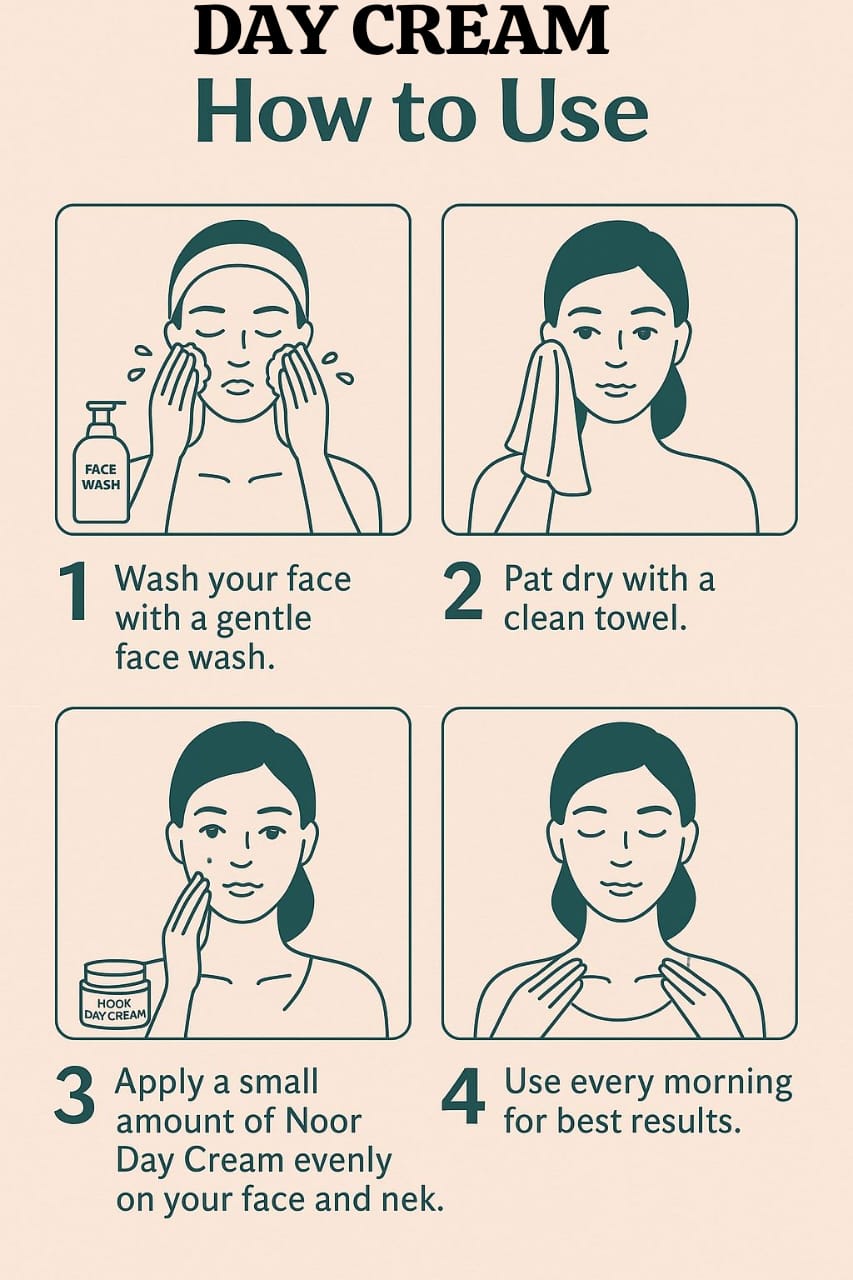 DAY CREAM
How to Use

FACE WASH

1 Wash your face with a gentle face wash.

2 Pat dry with a clean towel.

HOOK DAY CREAM

3 Apply a small amount of Noor Day Cream evenly on your face and nek.

4 Use every morning for best results.