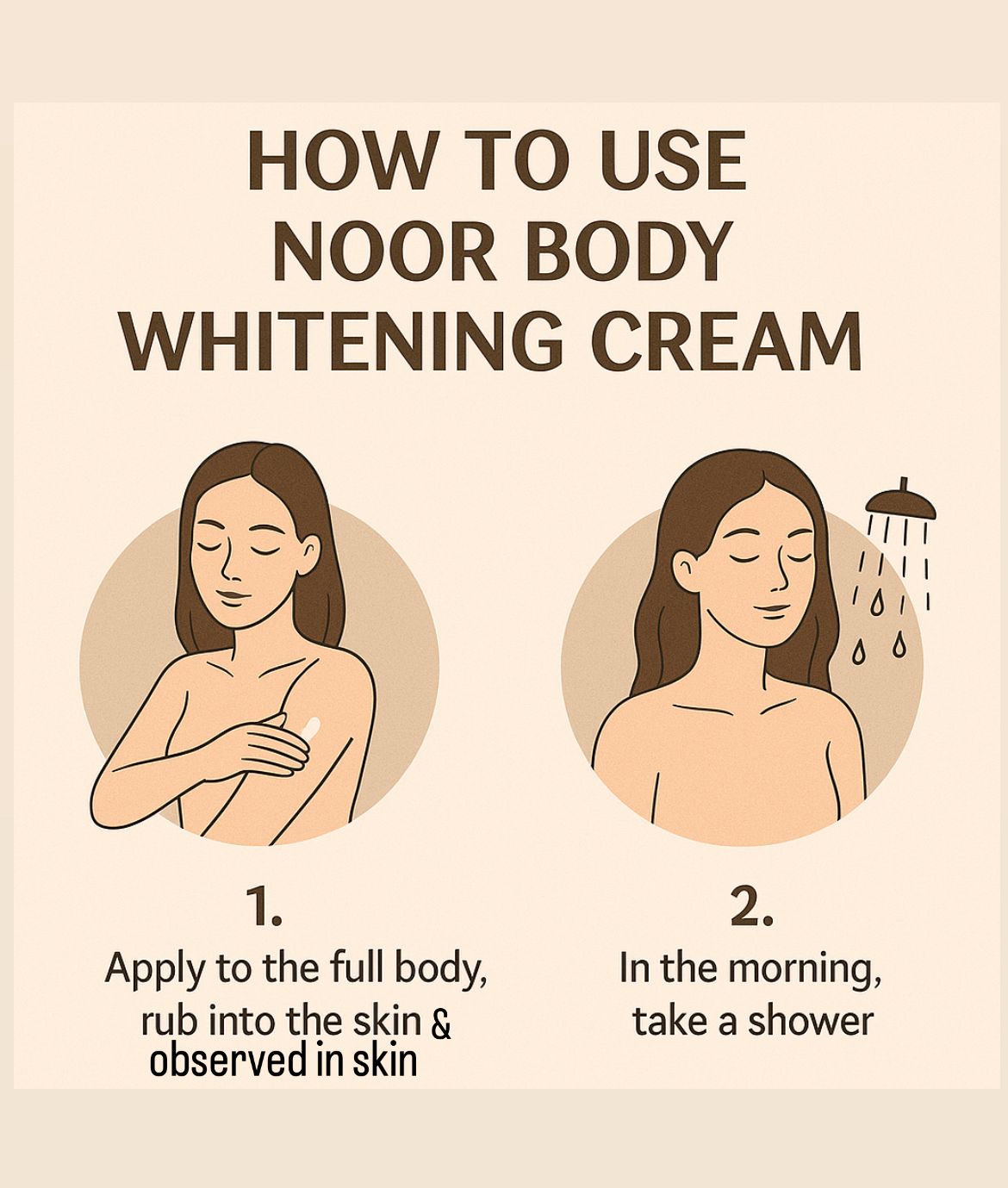 HOW TO USE
NOOR BODY
WHITENING CREAM

1.
Apply to the full body, rub into the skin & observed in skin

2.
In the morning, take a shower